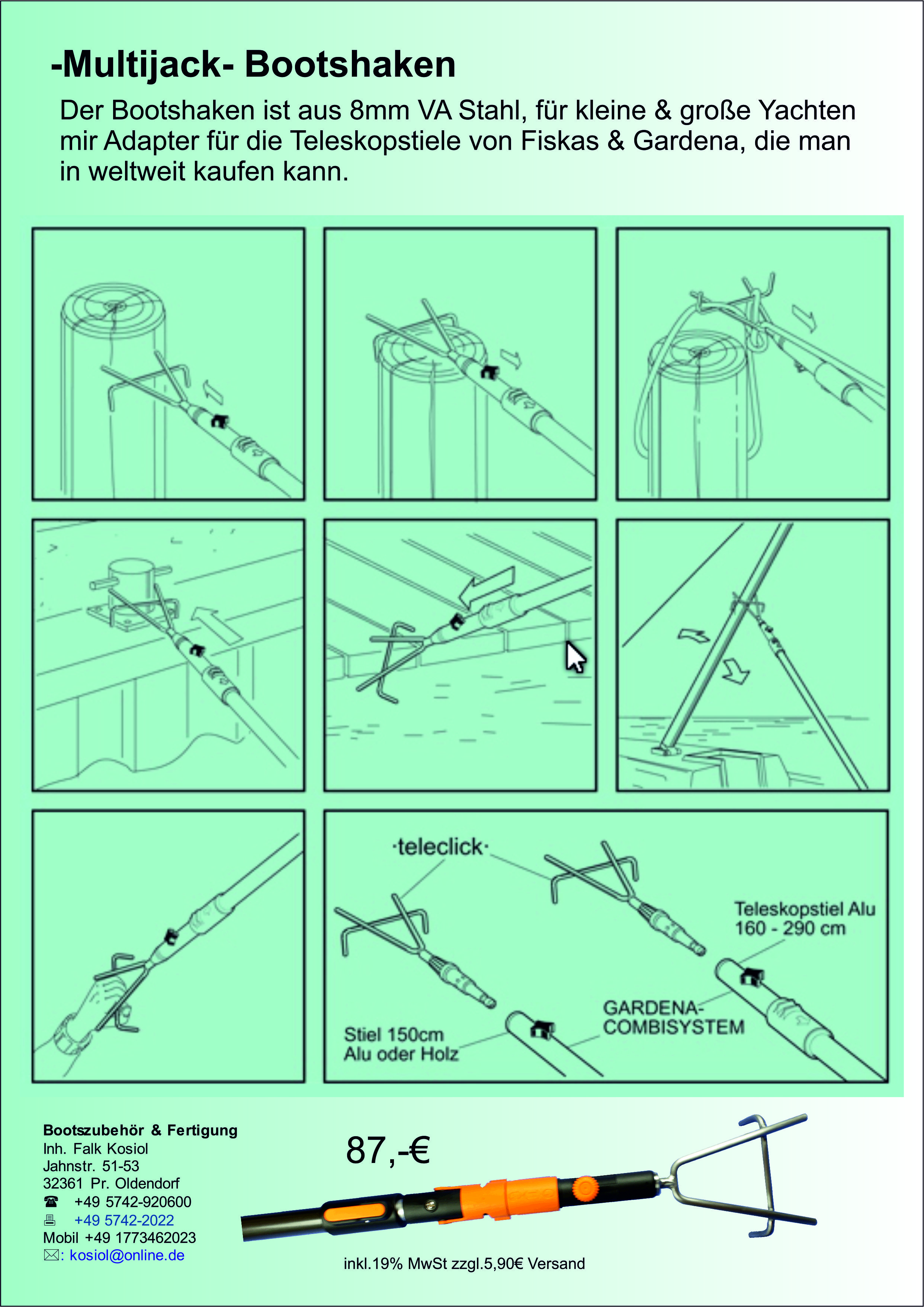 -Multijack- Bootshaken

Der Bootshaken ist aus 8mm VA Stahl, für kleine & große Yachten mir Adapter für die Teleskopstiele von Fiskas & Gardena, die man in weltweit kaufen kann.

·teleclick·

Teleskopstiel Alu 160 - 290 cm

GARDENA-COMBISYSTEM

Stiel 150cm Alu oder Holz

Bootszubehör & Fertigung
Inh. Falk Kosiol
Jahnstr. 51-53
32361 Pr. Oldendorf
☎ +49 5742-920600
🖷 +49 5742-2022
Mobil +49 1773462023
✉: kosiol@online.de

87,-€

inkl.19% MwSt zzgl.5,90€ Versand